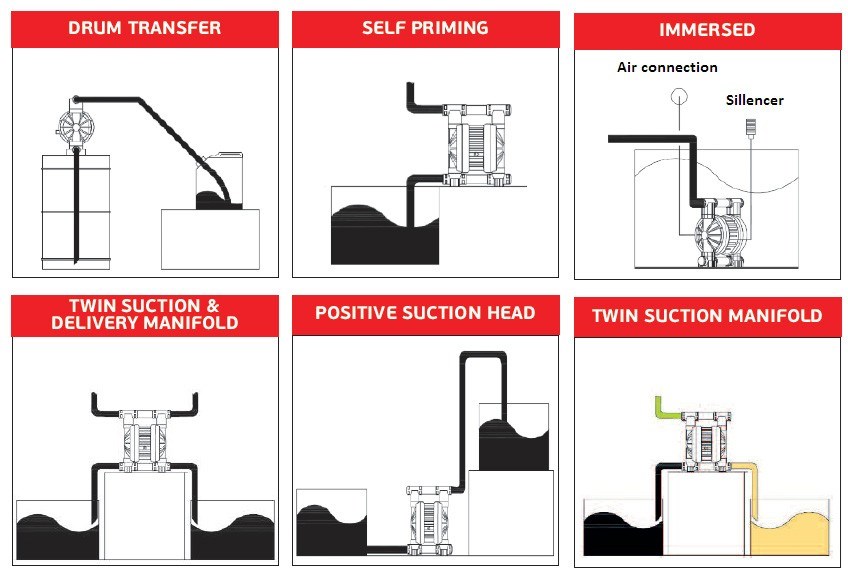 DRUM TRANSFER

SELF PRIMING

IMMERSED

Air connection

Sillencer

TWIN SUCTION & DELIVERY MANIFOLD

POSITIVE SUCTION HEAD

TWIN SUCTION MANIFOLD